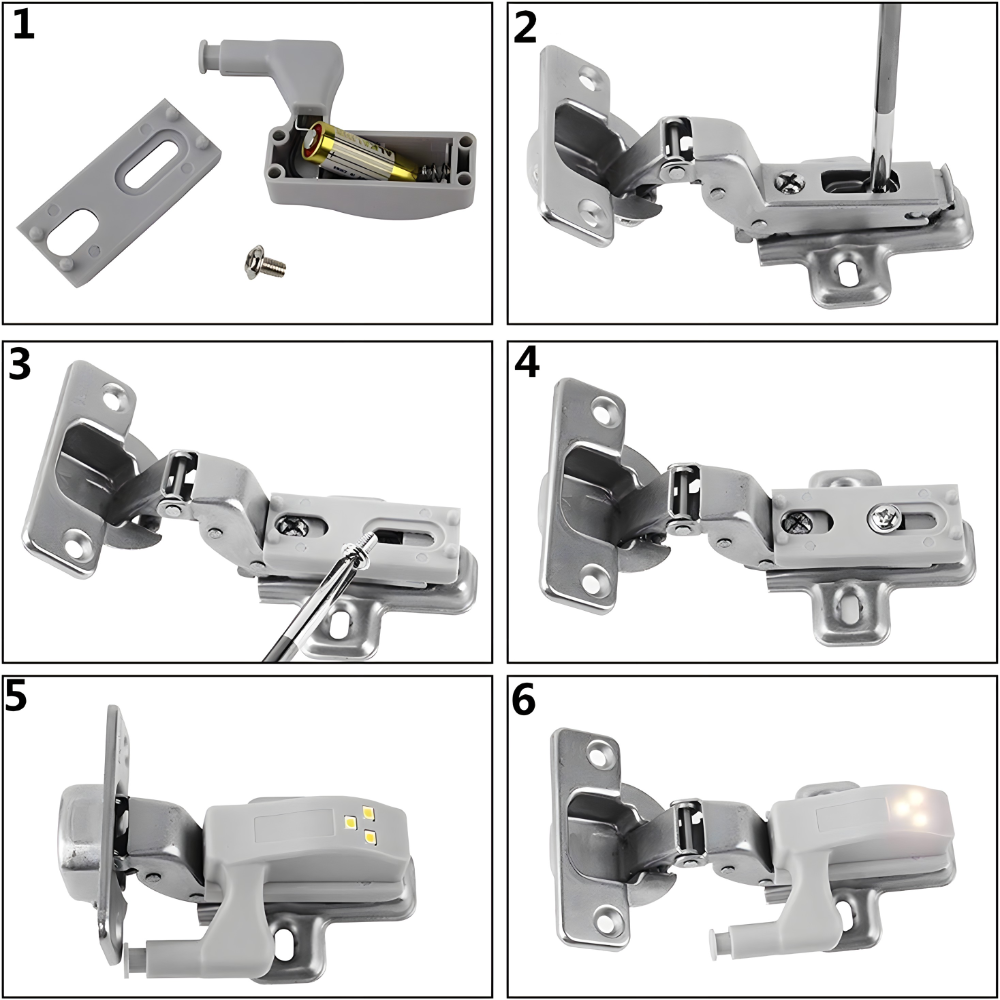 1

2

3

4

5

6