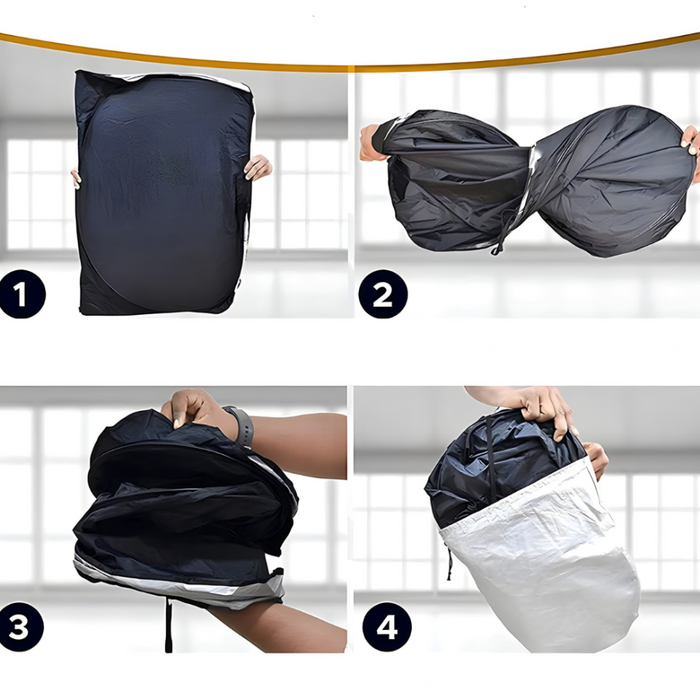 1

2

3

4